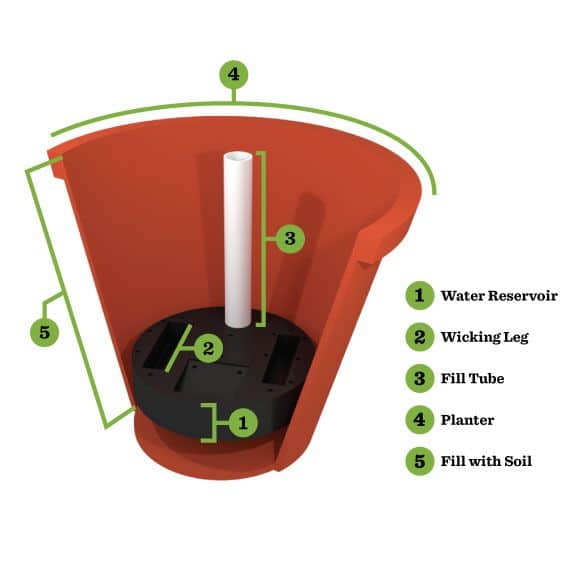 4

3

5

2

1

1 Water Reservoir

2 Wicking Leg

3 Fill Tube

4 Planter

5 Fill with Soil